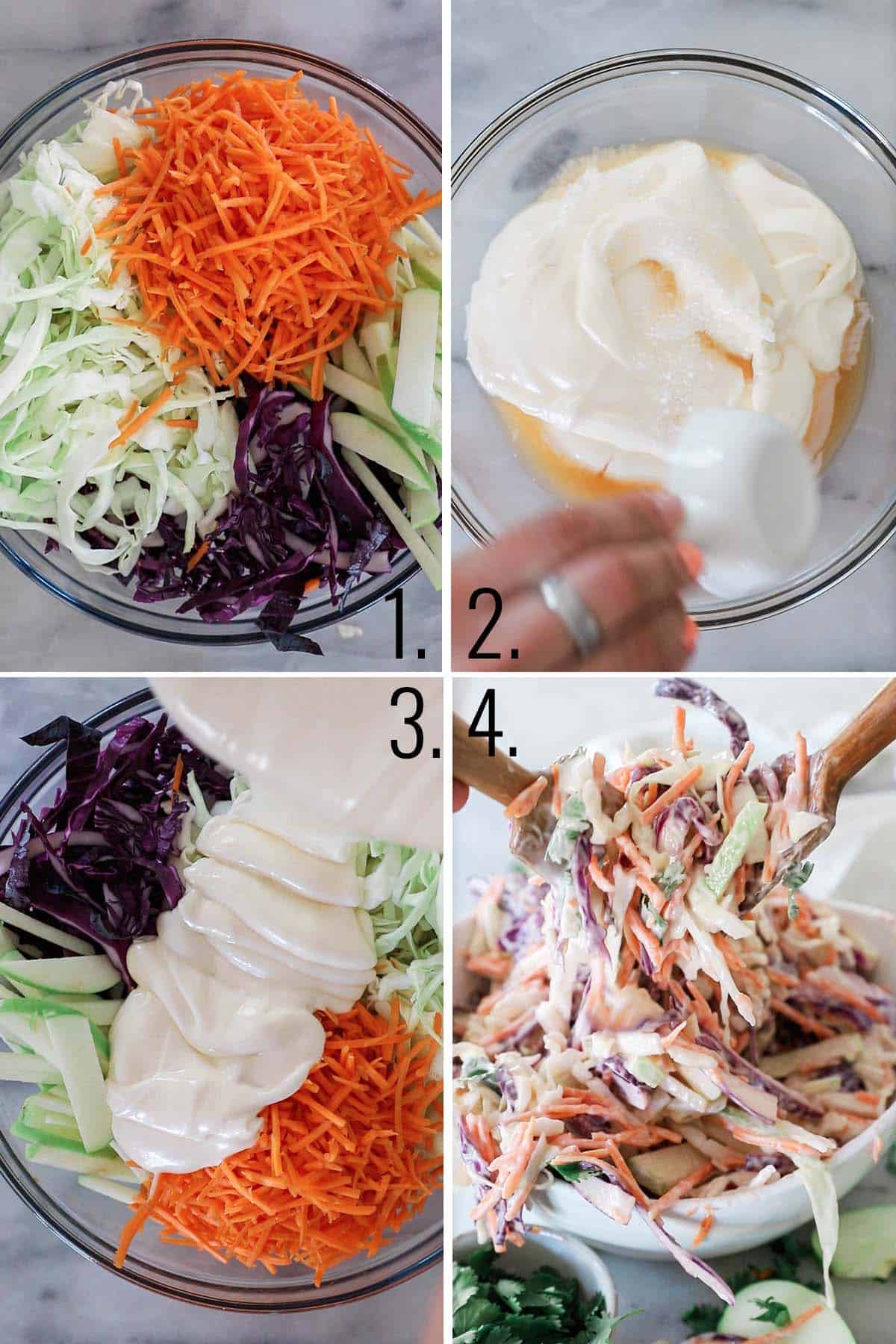 1. 2.

3. 4.