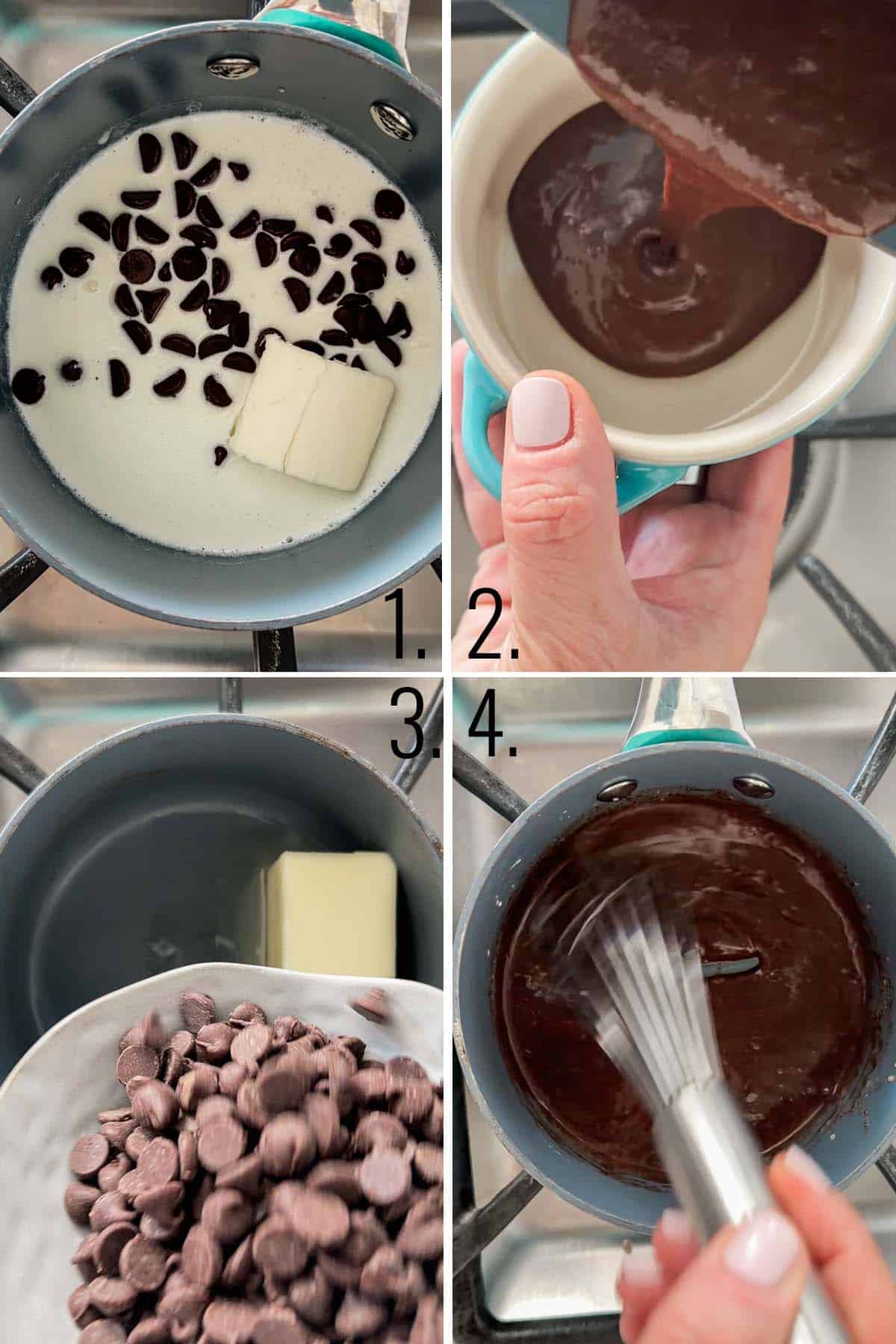 1. 2.

3. 4.