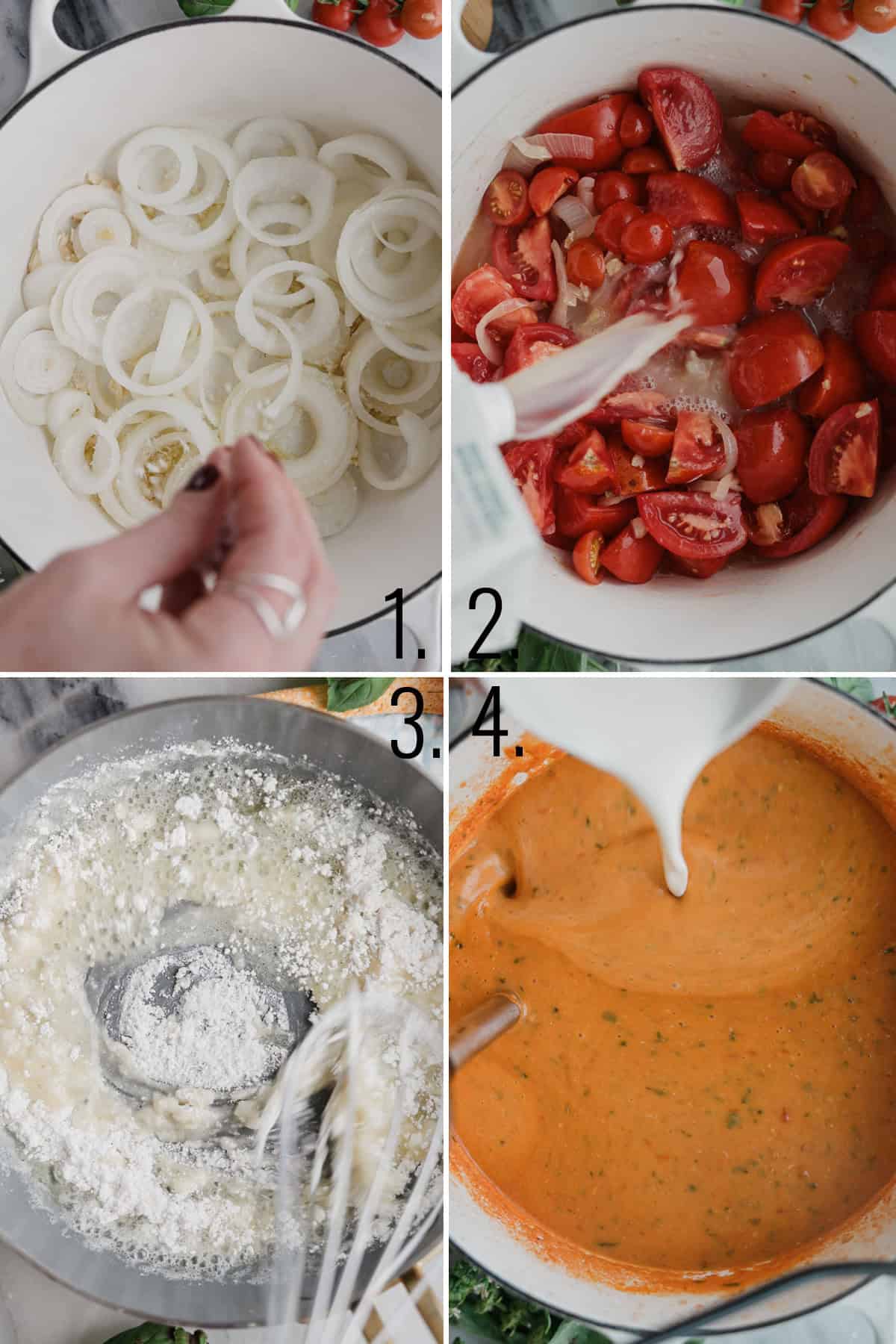 1. 2.

3. 4.