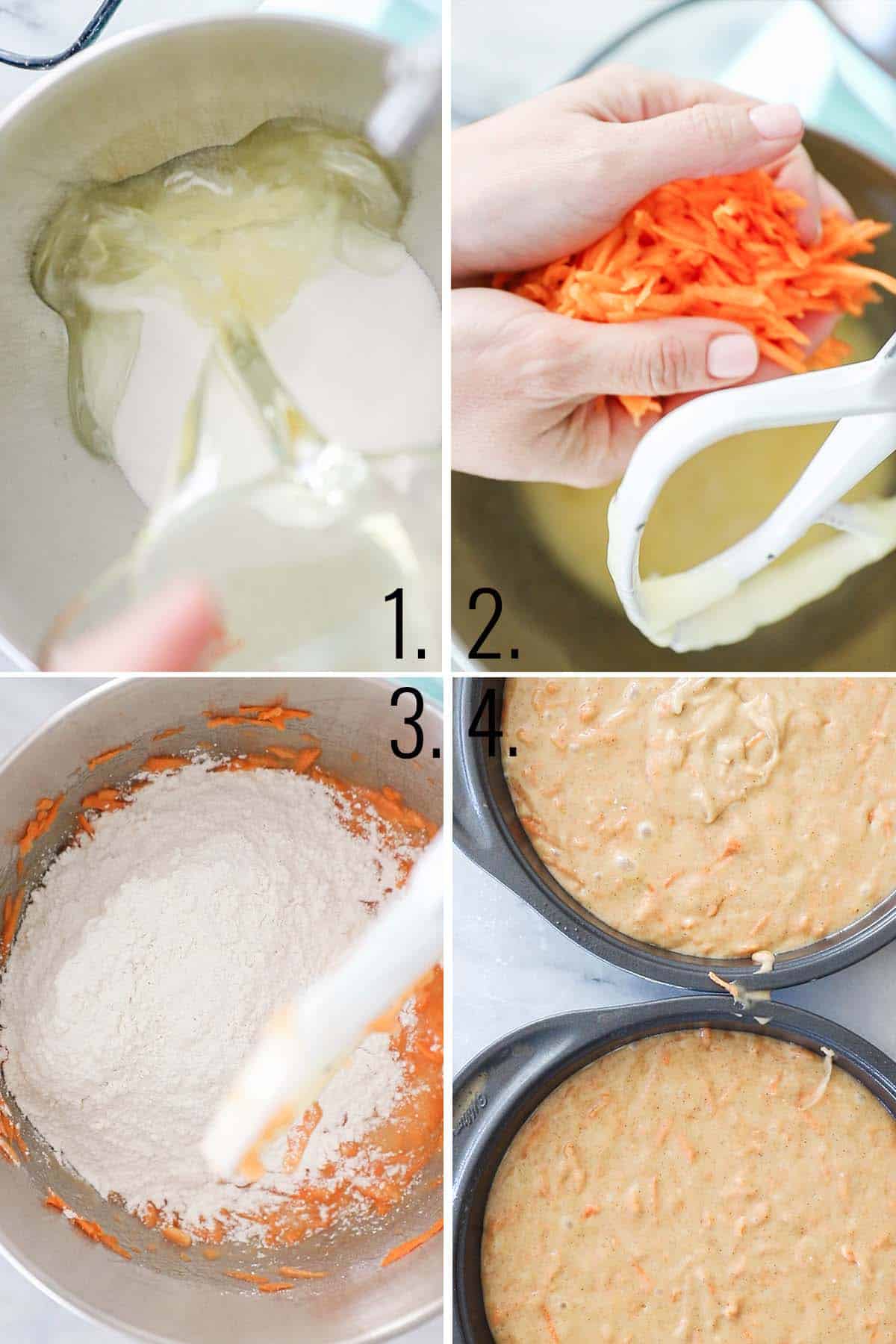 1. 2.

3. 4.